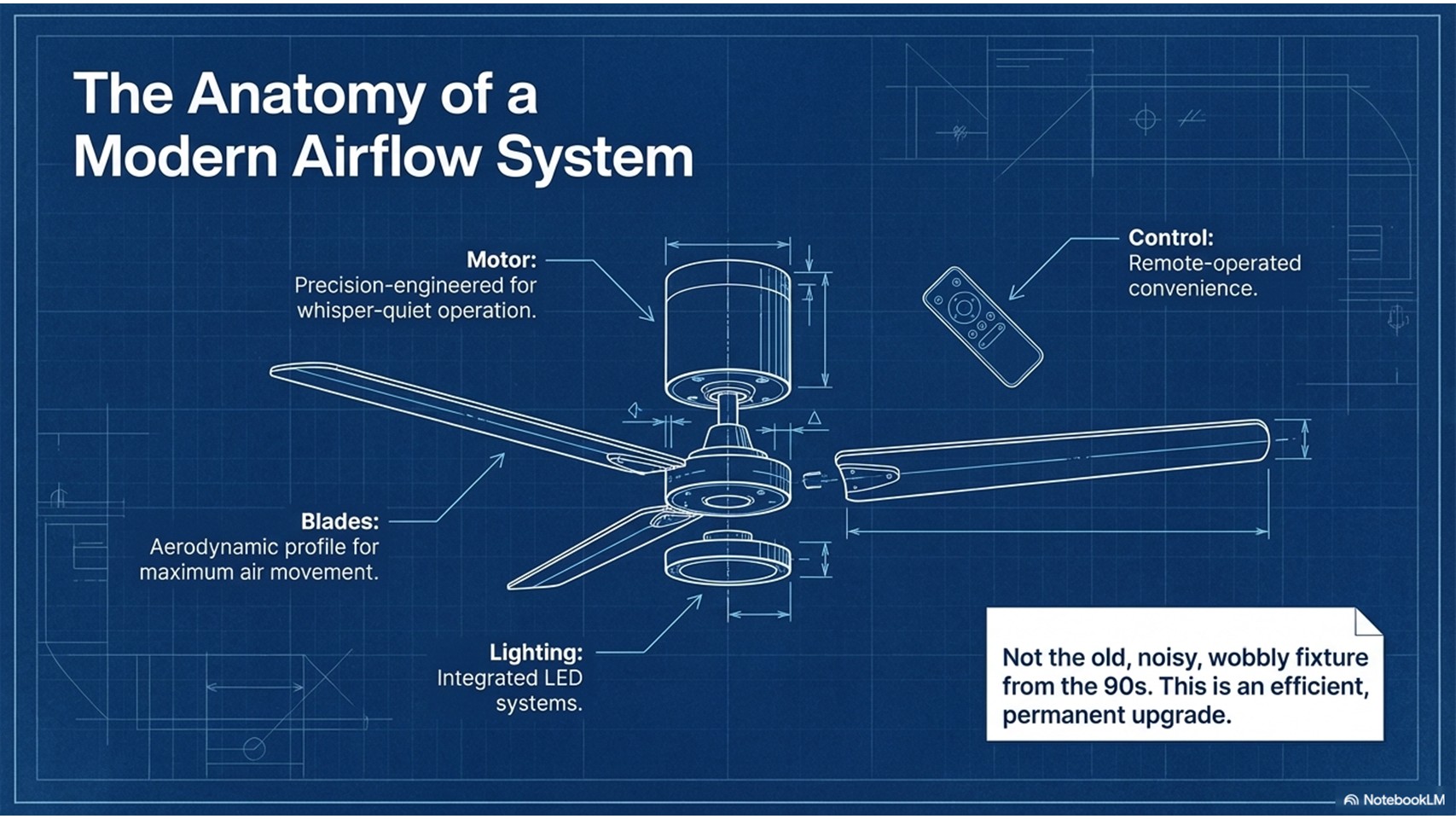 The Anatomy of a Modern Airflow System

Motor:
Precision-engineered for whisper-quiet operation.

Control:
Remote-operated convenience.

Blades:
Aerodynamic profile for maximum air movement.

Lighting:
Integrated LED systems.

Not the old, noisy, wobbly fixture from the 90s. This is an efficient, permanent upgrade.

NotebookLM